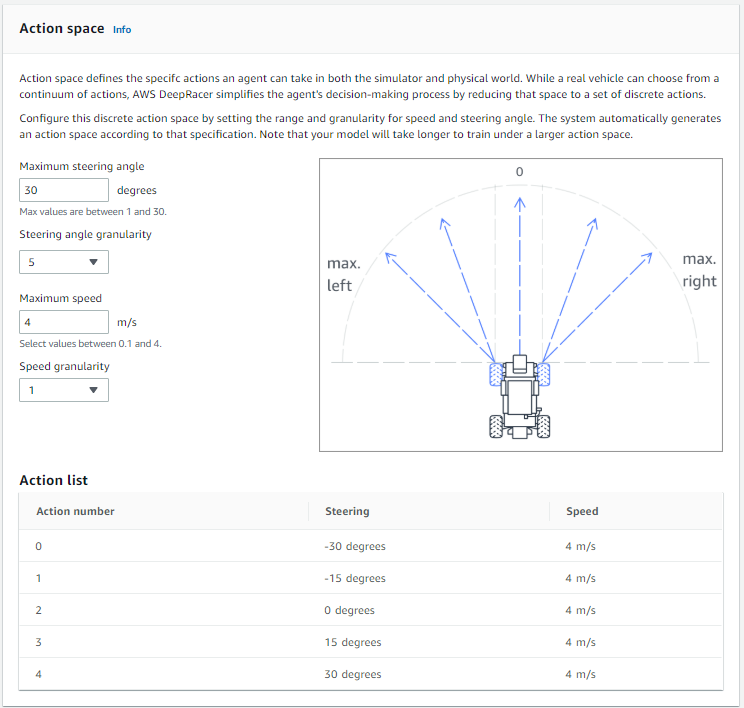 Action space Info

Action space defines the specifc actions an agent can take in both the simulator and physical world. While a real vehicle can choose from a continuum of actions, AWS DeepRacer simplifies the agent's decision-making process by reducing that space to a set of discrete actions.

Configure this discrete action space by setting the range and granularity for speed and steering angle. The system automatically generates an action space according to that specification. Note that your model will take longer to train under a larger action space.

Maximum steering angle

30 degrees

Max values are between 1 and 30.

Steering angle granularity

5

Maximum speed

4 m/s

Select values between 0.1 and 4.

Speed granularity

1

0

max. left

max. right

Action list

| Action number | Steering | Speed |
|---|---|---|
| 0 | -30 degrees | 4 m/s |
| 1 | -15 degrees | 4 m/s |
| 2 | 0 degrees | 4 m/s |
| 3 | 15 degrees | 4 m/s |
| 4 | 30 degrees | 4 m/s |