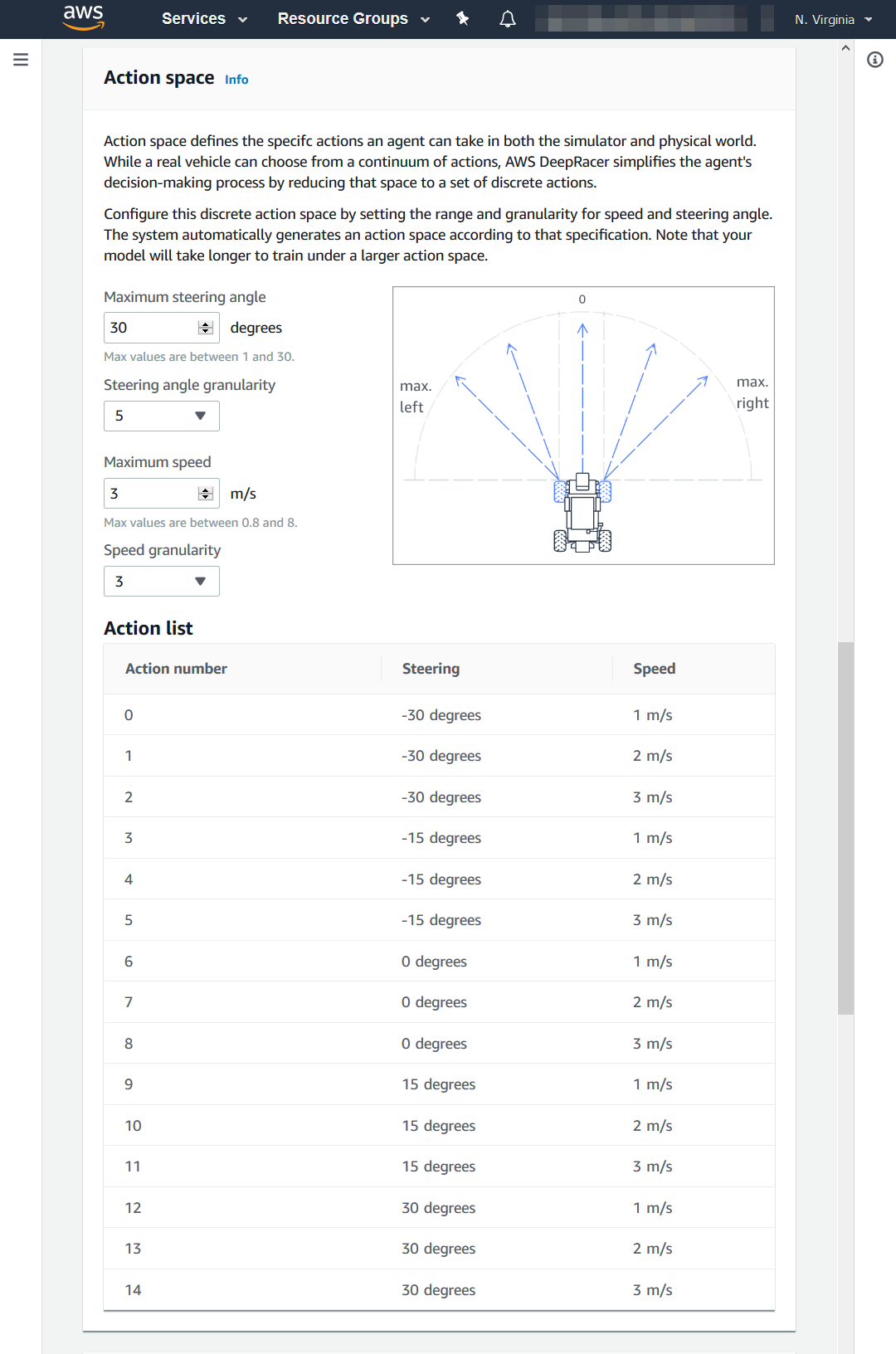 aws Services Resource Groups N. Virginia

Action space Info

Action space defines the specifc actions an agent can take in both the simulator and physical world. While a real vehicle can choose from a continuum of actions, AWS DeepRacer simplifies the agent's decision-making process by reducing that space to a set of discrete actions.

Configure this discrete action space by setting the range and granularity for speed and steering angle. The system automatically generates an action space according to that specification. Note that your model will take longer to train under a larger action space.

Maximum steering angle
30 degrees
Max values are between 1 and 30.

Steering angle granularity
5

Maximum speed
3 m/s
Max values are between 0.8 and 8.

Speed granularity
3

0
max. left
max. right

Action list

| Action number | Steering | Speed |
|---|---|---|
| 0 | -30 degrees | 1 m/s |
| 1 | -30 degrees | 2 m/s |
| 2 | -30 degrees | 3 m/s |
| 3 | -15 degrees | 1 m/s |
| 4 | -15 degrees | 2 m/s |
| 5 | -15 degrees | 3 m/s |
| 6 | 0 degrees | 1 m/s |
| 7 | 0 degrees | 2 m/s |
| 8 | 0 degrees | 3 m/s |
| 9 | 15 degrees | 1 m/s |
| 10 | 15 degrees | 2 m/s |
| 11 | 15 degrees | 3 m/s |
| 12 | 30 degrees | 1 m/s |
| 13 | 30 degrees | 2 m/s |
| 14 | 30 degrees | 3 m/s |